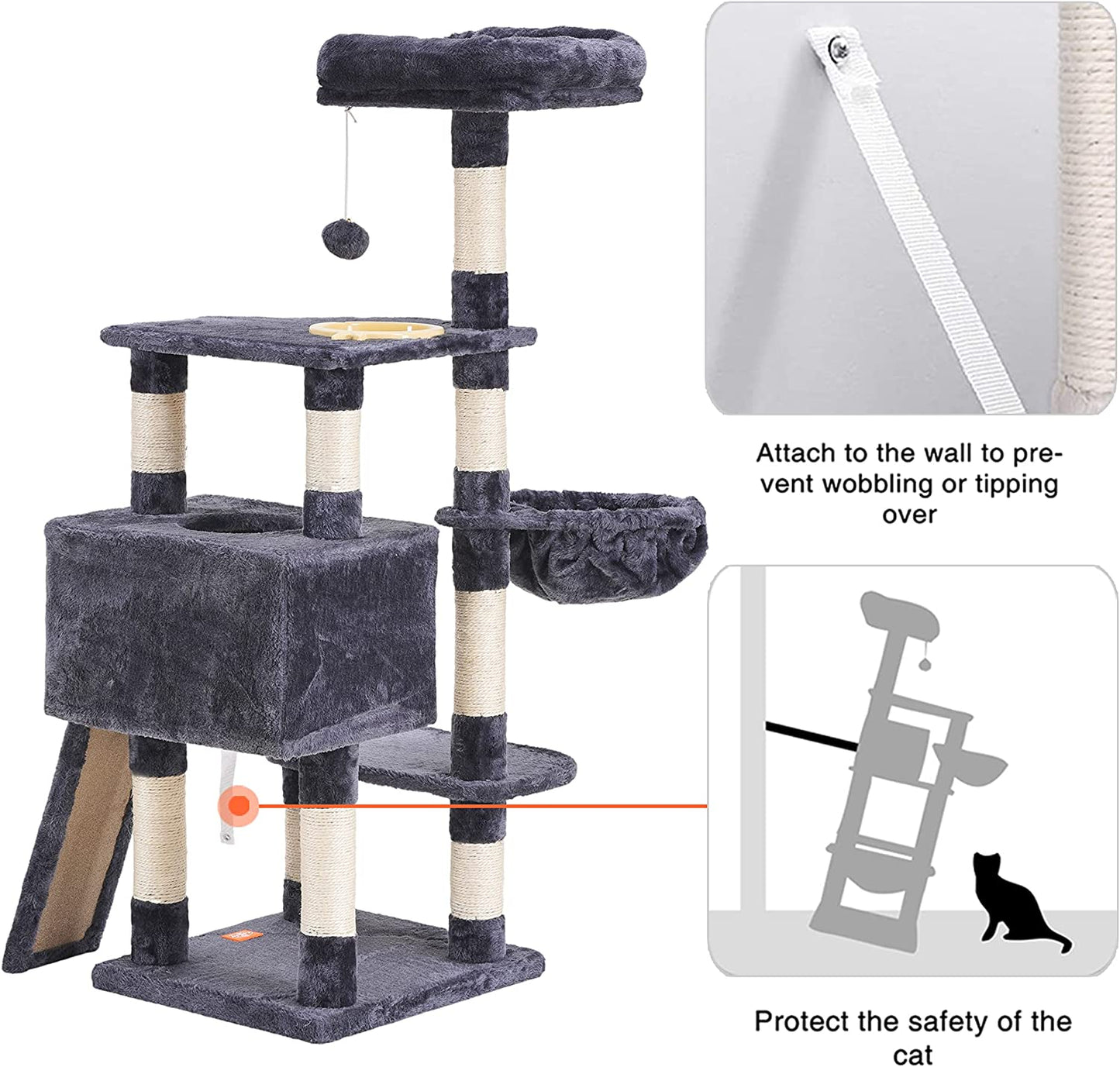 Attach to the wall to prevent wobbling or tipping over

Protect the safety of the cat